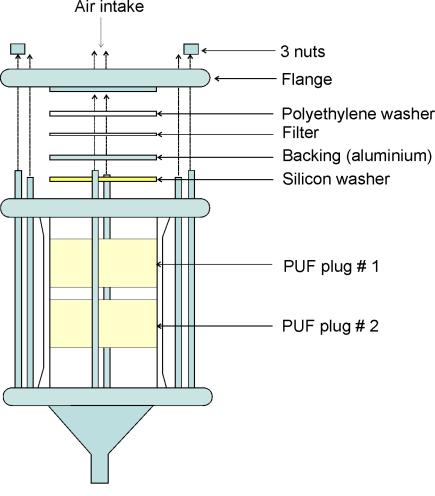 Air intake

3 nuts

Flange

Polyethylene washer

Filter

Backing (aluminium)

Silicon washer

PUF plug # 1

PUF plug # 2