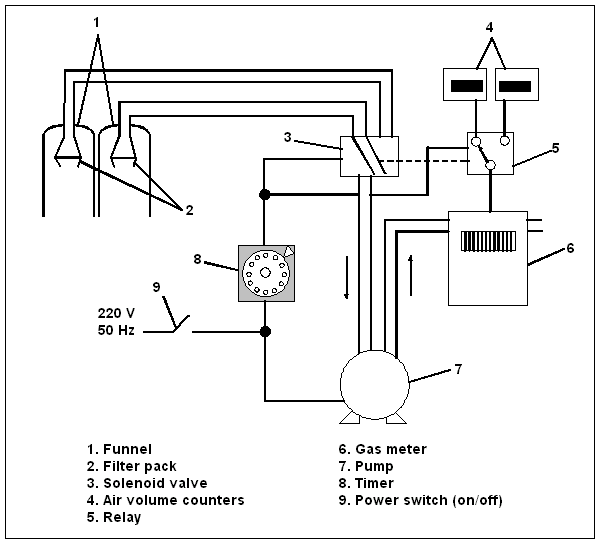 1

4

3

5

2

6

8

9

220 V
50 Hz

7

1. Funnel
2. Filter pack
3. Solenoid valve
4. Air volume counters
5. Relay

6. Gas meter
7. Pump
8. Timer
9. Power switch (on/off)